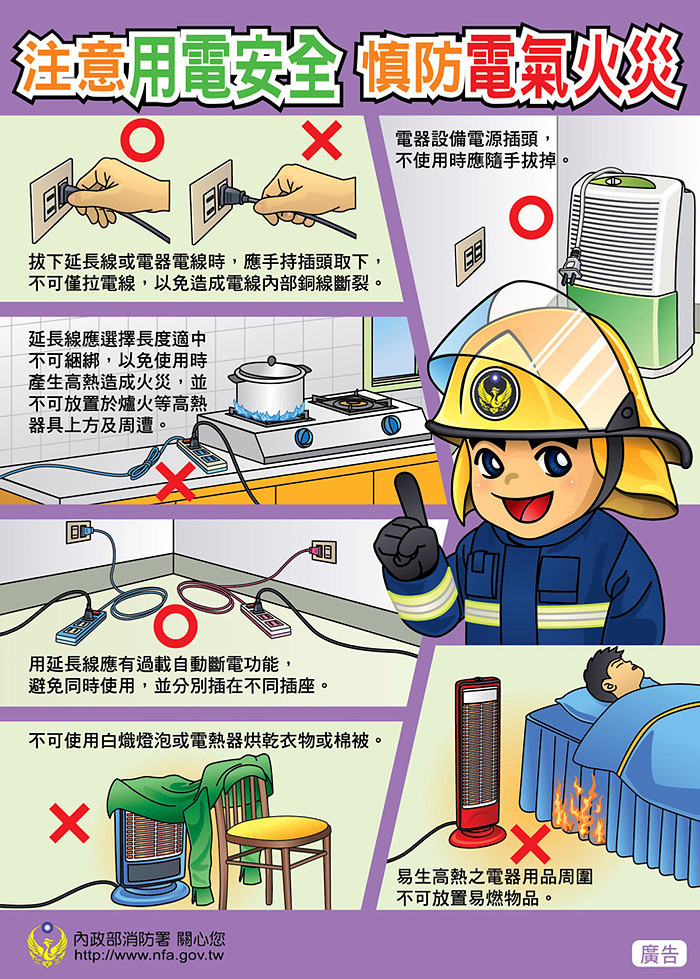 注意用電安全 慎防電氣火災

拔下延長線或電器電線時，應手持插頭取下，不可僅拉電線，以免造成電線內部銅線斷裂。

電器設備電源插頭，不使用時應隨手拔掉。

延長線應選擇長度適中不可綑綁，以免使用時產生高熱造成火災，並不可放置於爐火等高熱器具上方及周遭。

用延長線應有過載自動斷電功能，避免同時使用，並分別插在不同插座。

不可使用白熾燈泡或電熱器烘乾衣物或棉被。

易生高熱之電器用品周圍不可放置易燃物品。

內政部消防署 關心您
http://www.nfa.gov.tw

廣告