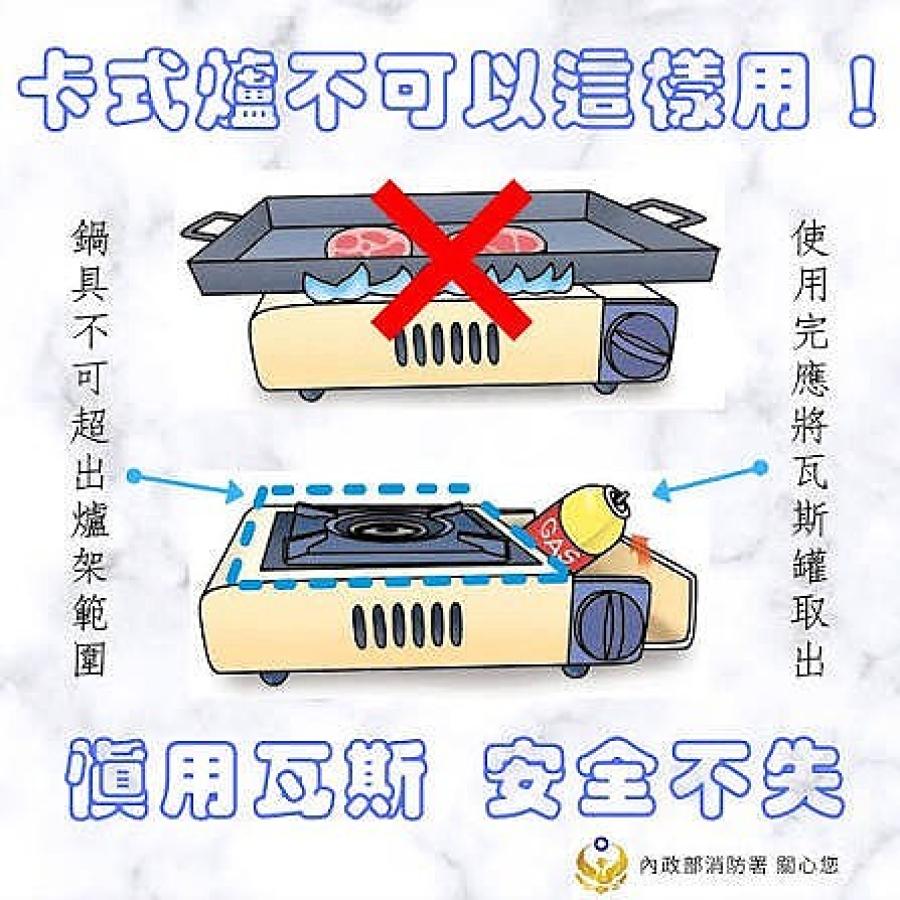 卡式爐不可以這樣用！

鍋具不可超出爐架範圍

使用完應將瓦斯罐取出

GAS

慎用瓦斯 安全不失

內政部消防署 關心您