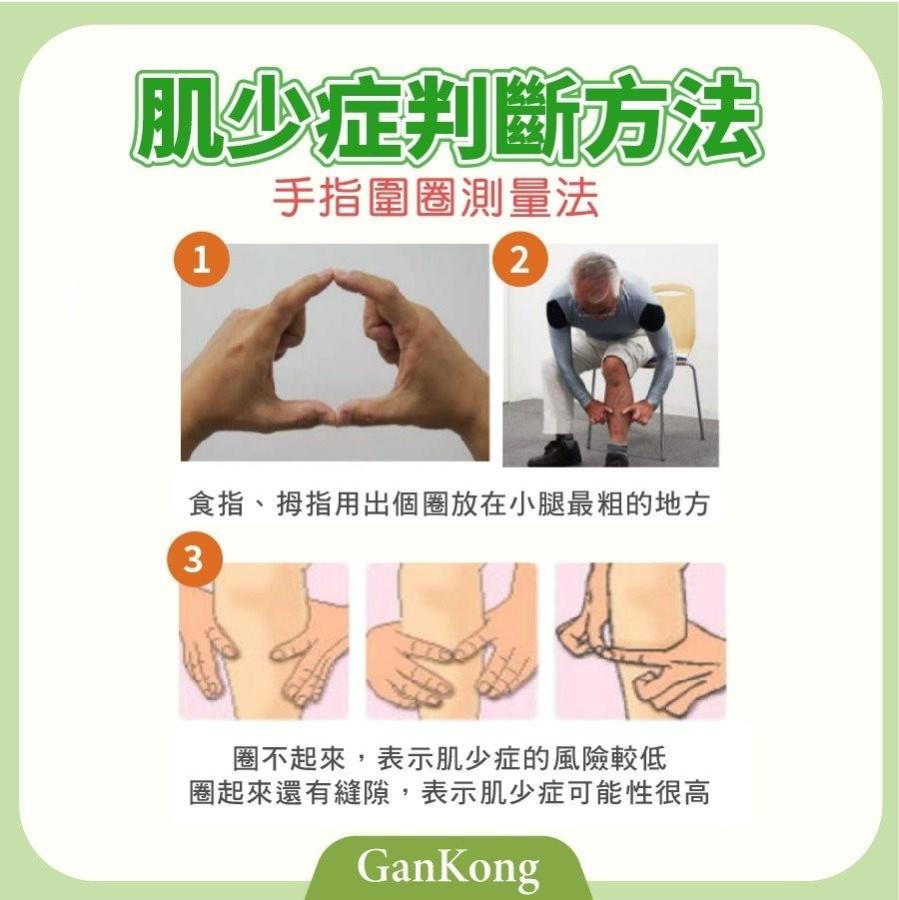 肌少症判斷方法
手指圍圈測量法

1

2

食指、拇指用出個圈放在小腿最粗的地方

3

圈不起來，表示肌少症的風險較低
圈起來還有縫隙，表示肌少症可能性很高

GanKong