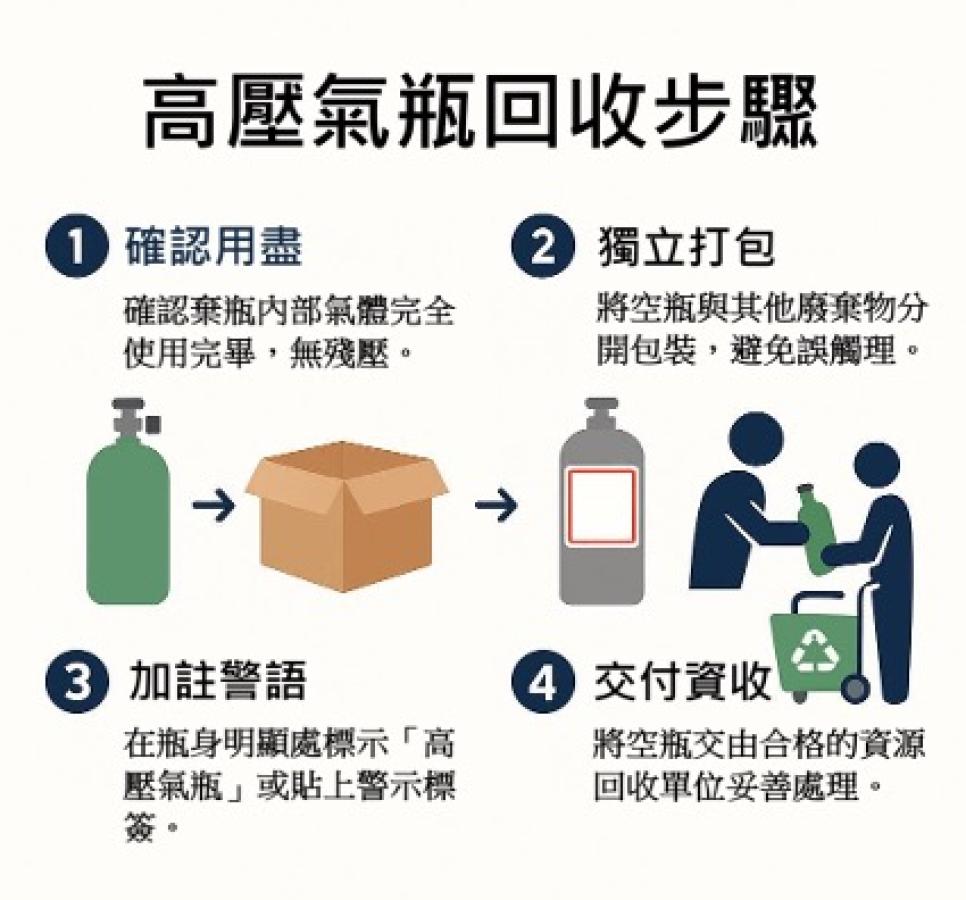 高壓氣瓶回收步驟

1 確認用盡

確認棄瓶內部氣體完全使用完畢，無殘壓。

2 獨立打包

將空瓶與其他廢棄物分開包裝，避免誤觸理。

3 加註警語

在瓶身明顯處標示「高壓氣瓶」或貼上警示標簽。

4 交付資收

將空瓶交由合格的資源回收單位妥善處理。